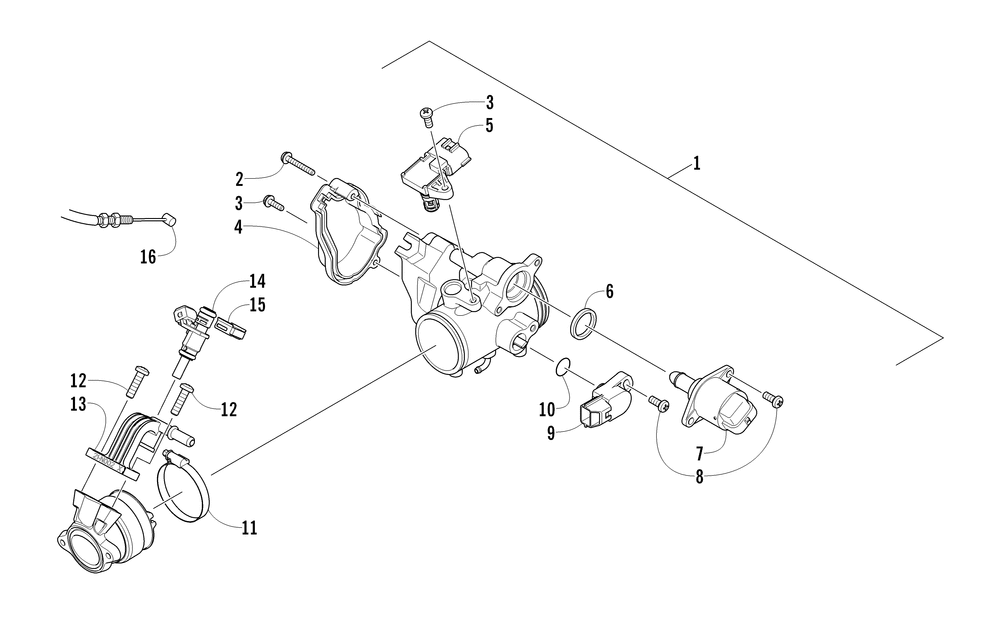 3
5
1
2
3
4
16
14
15
6
12
13
12
10
9
7
8
11